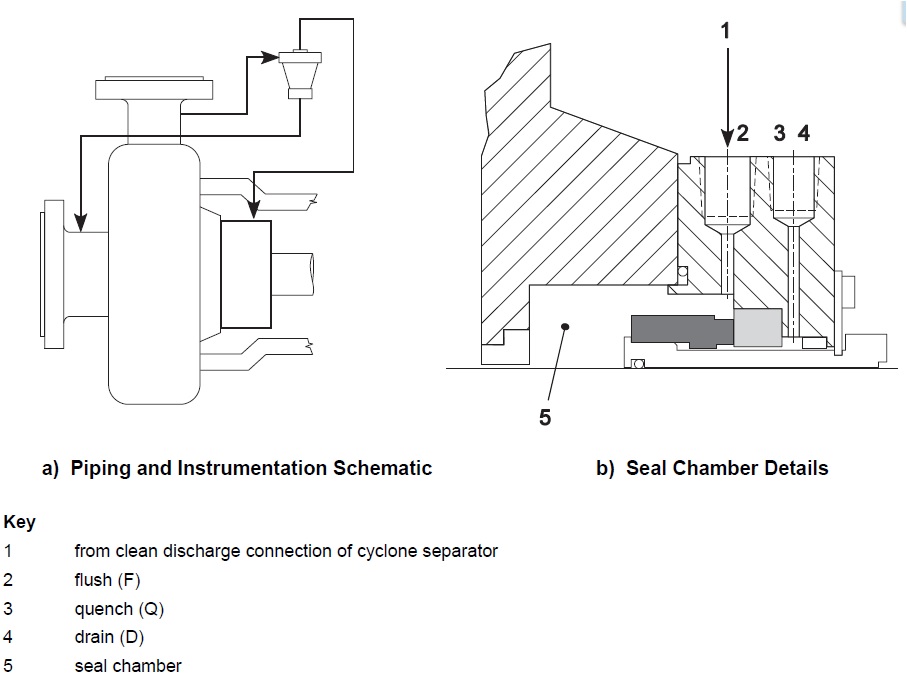 1

2

3 4

5

a) Piping and Instrumentation Schematic

b) Seal Chamber Details

Key

1 from clean discharge connection of cyclone separator

2 flush (F)

3 quench (Q)

4 drain (D)

5 seal chamber